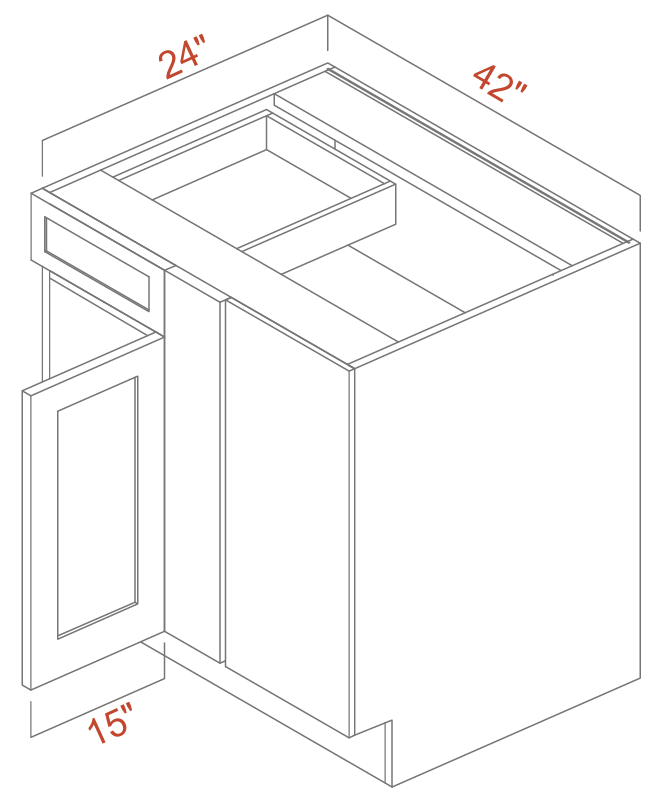 24"
42"
15"